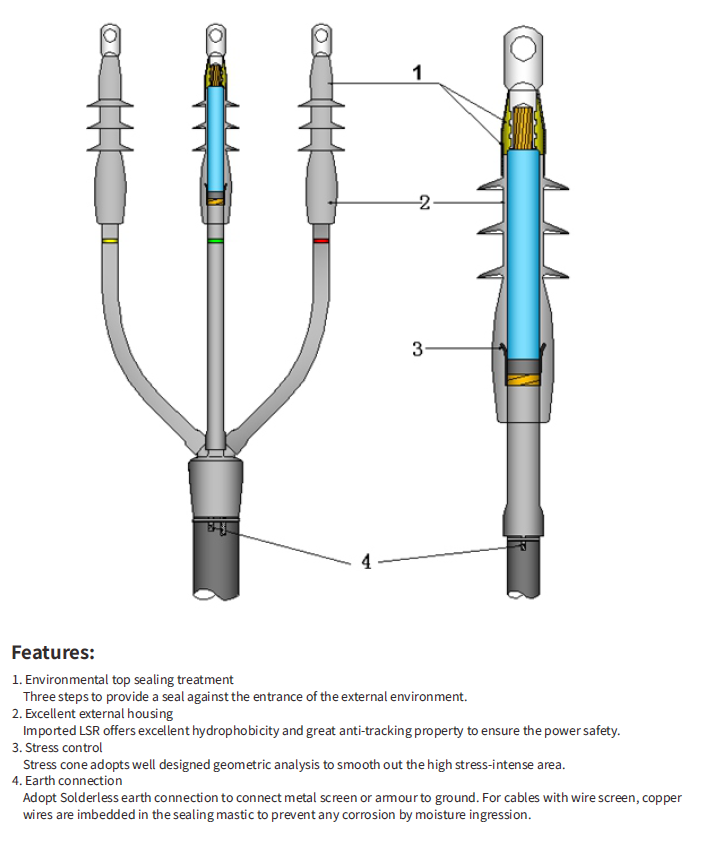 1

2

3

4

Features:

1. Environmental top sealing treatment
Three steps to provide a seal against the entrance of the external environment.
2. Excellent external housing
Imported LSR offers excellent hydrophobicity and great anti-tracking property to ensure the power safety.
3. Stress control
Stress cone adopts well designed geometric analysis to smooth out the high stress-intense area.
4. Earth connection
Adopt Solderless earth connection to connect metal screen or armour to ground. For cables with wire screen, copper wires are imbedded in the sealing mastic to prevent any corrosion by moisture ingression.